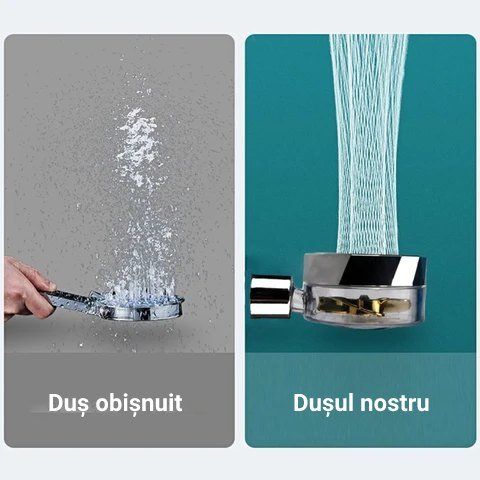 Duș obișnuit

Dușul nostru